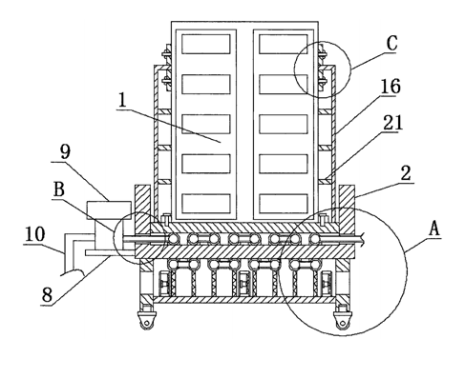 C
16
1
21
9
2
B
A
10
8