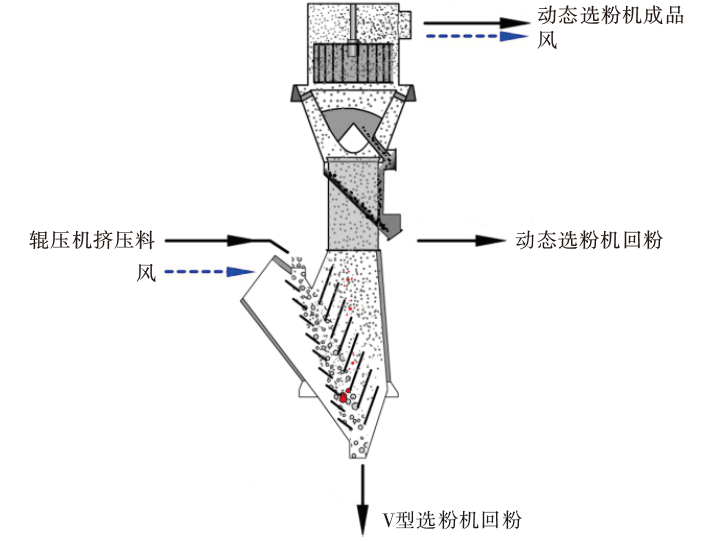 动态选粉机成品
风

辊压机挤压料
风

动态选粉机回粉

V型选粉机回粉