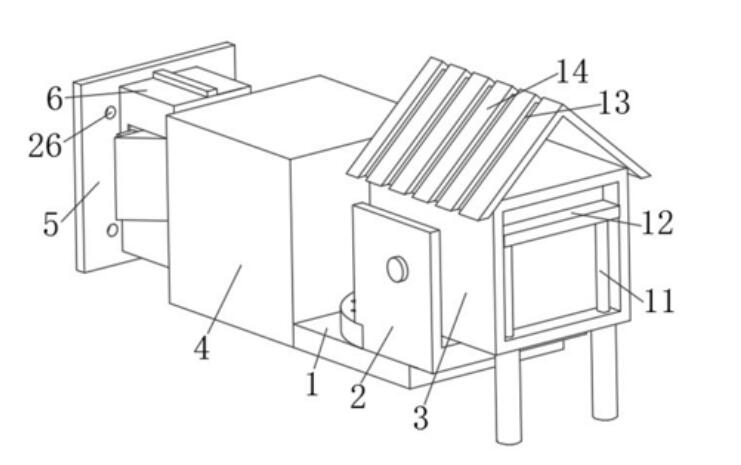 6
26
5
4
1
2
3
14
13
12
11