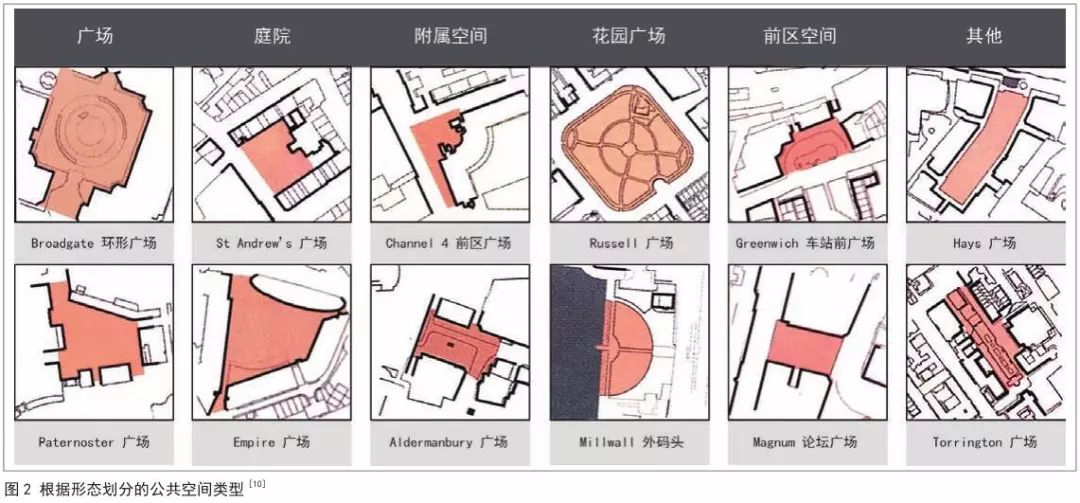 | 广场 | 庭院 | 附属空间 | 花园广场 | 前区空间 | 其他 |
|---|---|---|---|---|---|
| Broadgate 环形广场 | St Andrew's 广场 | Channel 4 前区广场 | Russell 广场 | Greenwich 车站前广场 | Hays 广场 |
| Paternoster 广场 | Empire 广场 | Aldermanbury 广场 | Millwall 外码头 | Magnum 论坛广场 | Torrington 广场 |

图 2 根据形态划分的公共空间类型 $^{[10]}$