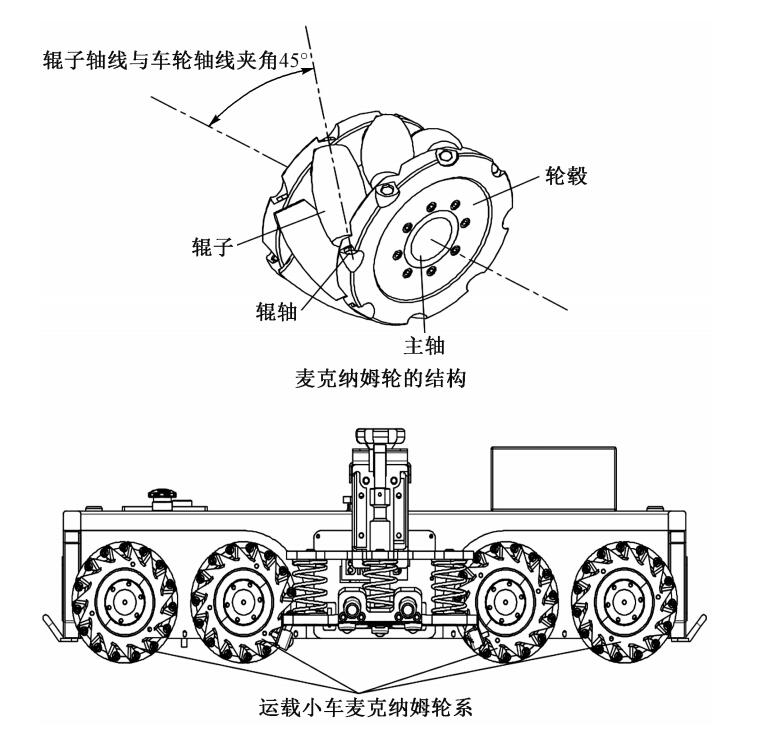 辊子轴线与车轮轴线夹角45°

轮毂

辊子

辊轴

主轴

麦克纳姆轮的结构

运载小车麦克纳姆轮系