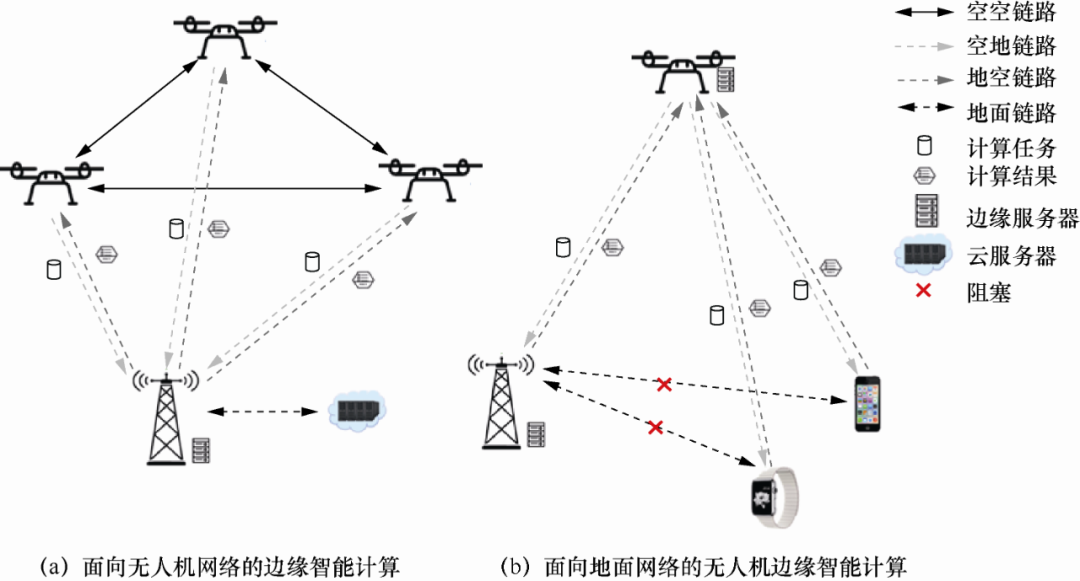 空空链路
空地链路
地空链路
地面链路
计算任务
计算结果
边缘服务器
云服务器
阻塞

(a) 面向无人机网络的边缘智能计算

(b) 面向地面网络的无人机边缘智能计算