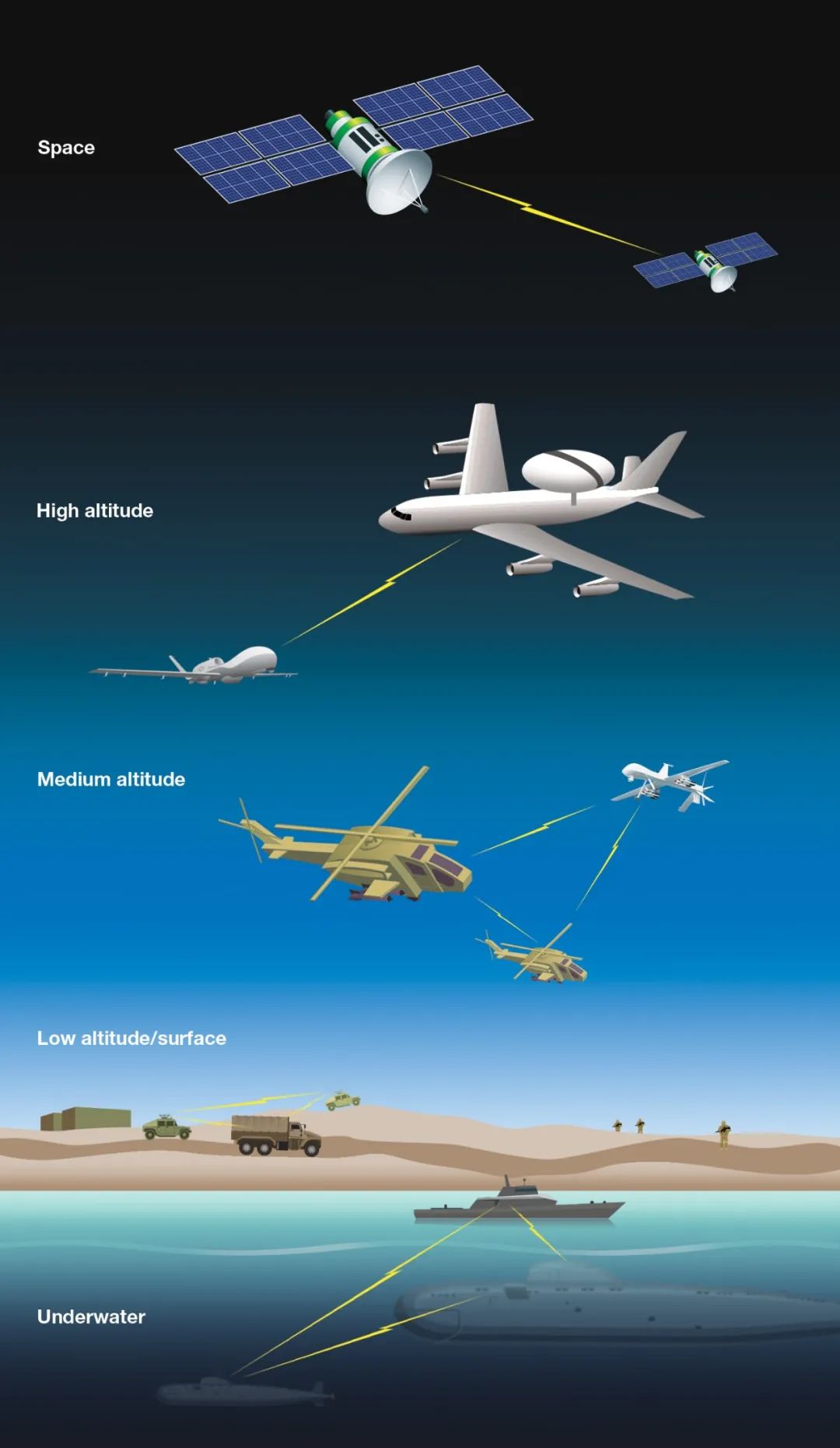 Space

High altitude

Medium altitude

Low altitude/surface

Underwater