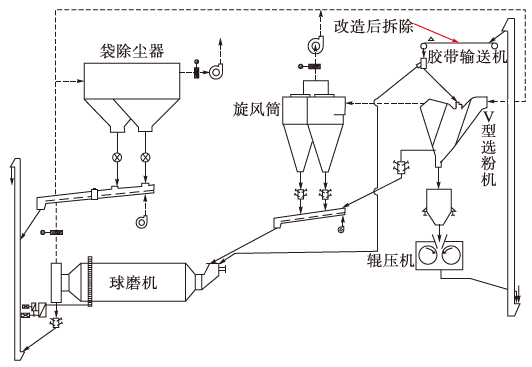 改造后拆除
袋除尘器
胶带输送机
旋风筒
V型选粉机
辊压机
球磨机