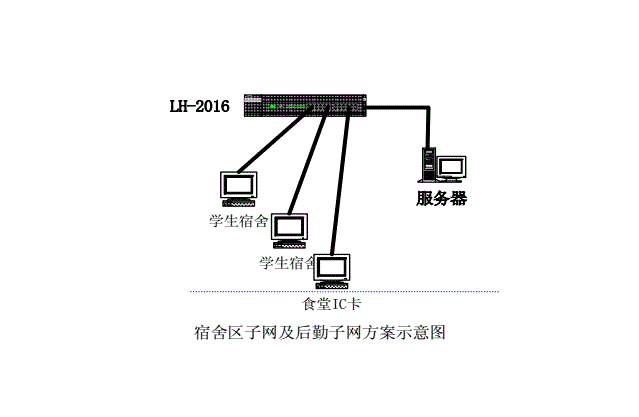 LH-2016

服务器

学生宿舍

学生宿舍

食堂IC卡

宿舍区子网及后勤子网方案示意图