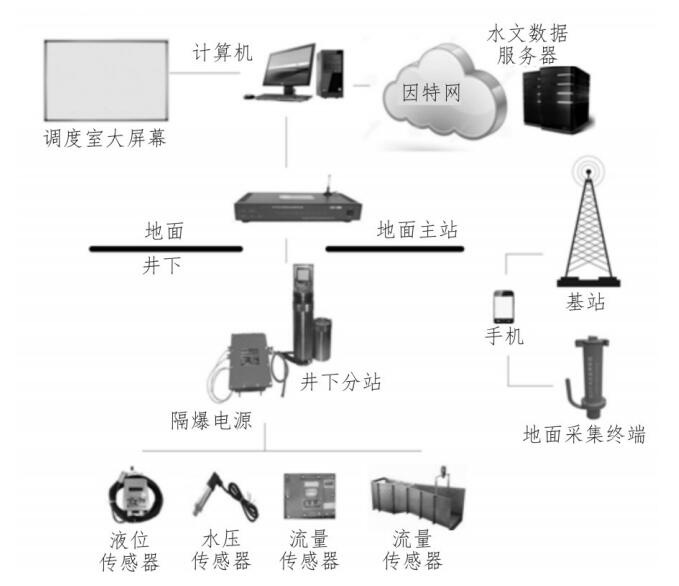 计算机

水文数据服务器

因特网

调度室大屏幕

地面

地面主站

井下

基站

手机

井下分站

隔爆电源

地面采集终端

液位传感器

水压传感器

流量传感器

流量传感器